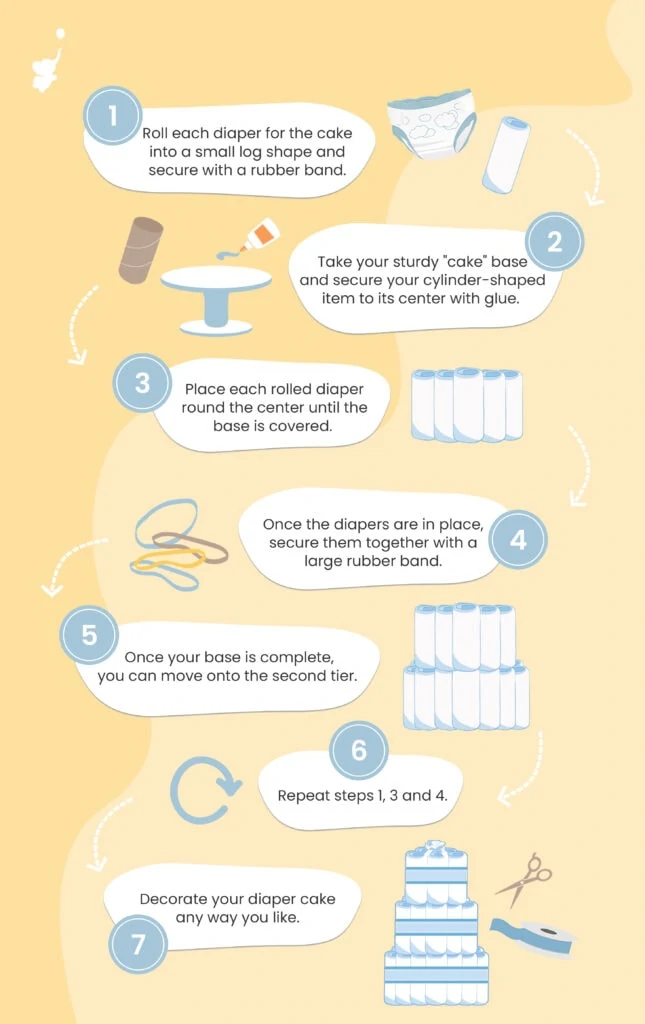 1
Roll each diaper for the cake into a small log shape and secure with a rubber band.

2
Take your sturdy "cake" base and secure your cylinder-shaped item to its center with glue.

3
Place each rolled diaper round the center until the base is covered.

4
Once the diapers are in place, secure them together with a large rubber band.

5
Once your base is complete, you can move onto the second tier.

6
Repeat steps 1, 3 and 4.

7
Decorate your diaper cake any way you like.